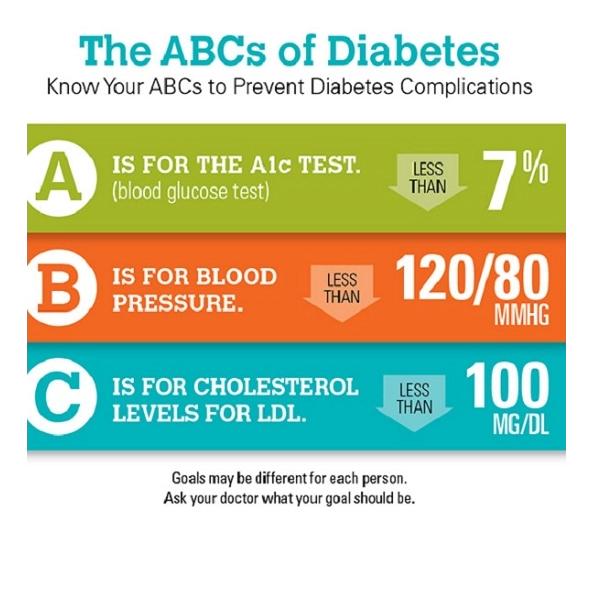 The ABCs of Diabetes

Know Your ABCs to Prevent Diabetes Complications

A IS FOR THE A1c TEST. (blood glucose test) LESS THAN 7%

B IS FOR BLOOD PRESSURE. LESS THAN 120/80 MMHG

C IS FOR CHOLESTEROL LEVELS FOR LDL. LESS THAN 100 MG/DL

Goals may be different for each person. Ask your doctor what your goal should be.